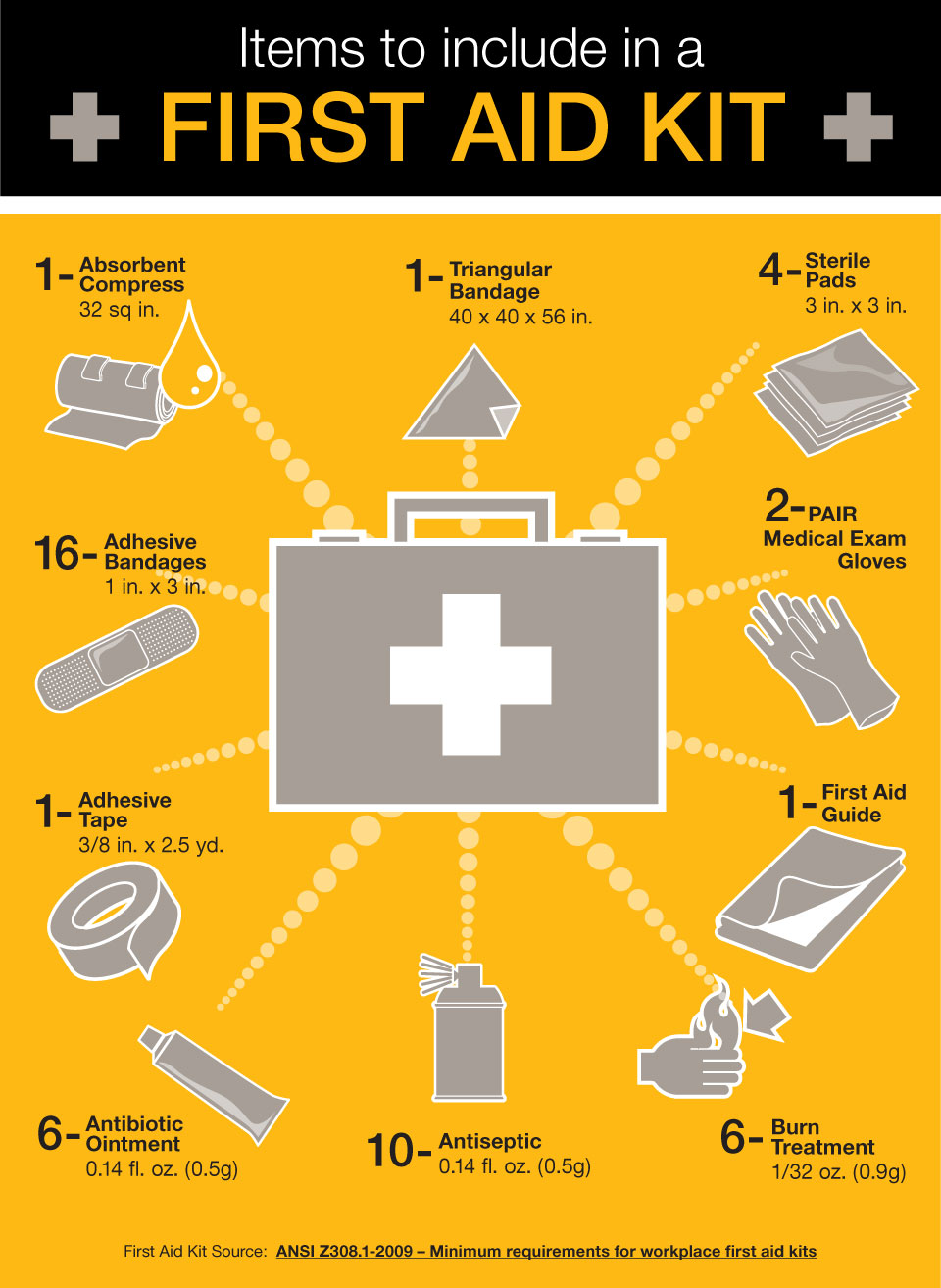 Items to include in a
FIRST AID KIT

1- Absorbent Compress
32 sq in.

1- Triangular Bandage
40 x 40 x 56 in.

4- Sterile Pads
3 in. x 3 in.

16- Adhesive Bandages
1 in. x 3 in.

2- PAIR Medical Exam Gloves

1- Adhesive Tape
3/8 in. x 2.5 yd.

1- First Aid Guide

6- Antibiotic Ointment
0.14 fl. oz. (0.5g)

10- Antiseptic
0.14 fl. oz. (0.5g)

6- Burn Treatment
1/32 oz. (0.9g)

First Aid Kit Source: ANSI Z308.1-2009 – Minimum requirements for workplace first aid kits