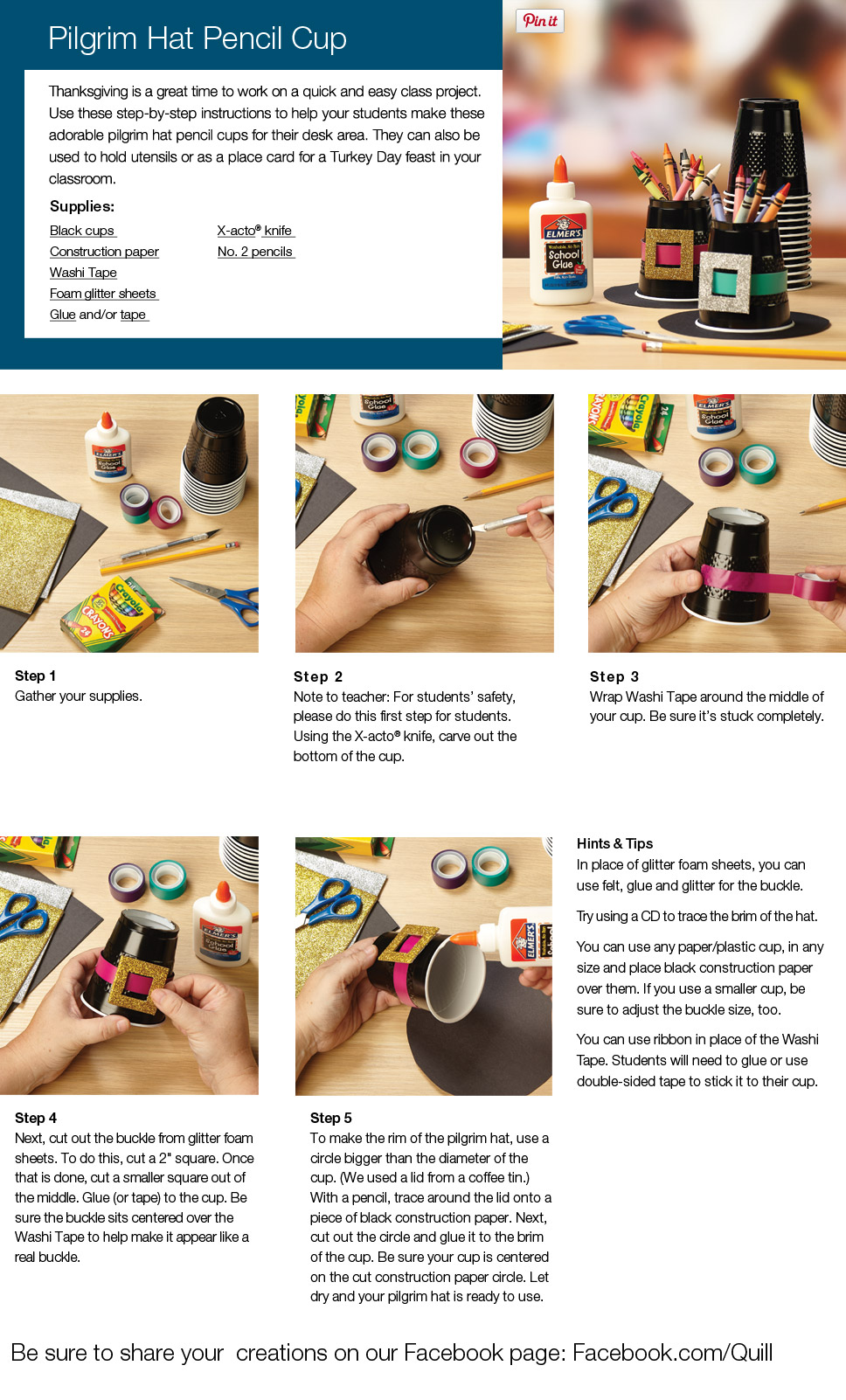 Pilgrim Hat Pencil Cup

Pin it

Thanksgiving is a great time to work on a quick and easy class project. Use these step-by-step instructions to help your students make these adorable pilgrim hat pencil cups for their desk area. They can also be used to hold utensils or as a place card for a Turkey Day feast in your classroom.

Supplies:

Black cups
Construction paper
Washi Tape
Foam glitter sheets
Glue and/or tape

X-acto® knife
No. 2 pencils

ELMER'S School Glue

Step 1
Gather your supplies.

Step 2
Note to teacher: For students' safety, please do this first step for students. Using the X-acto® knife, carve out the bottom of the cup.

Step 3
Wrap Washi Tape around the middle of your cup. Be sure it's stuck completely.

Step 4
Next, cut out the buckle from glitter foam sheets. To do this, cut a 2" square. Once that is done, cut a smaller square out of the middle. Glue (or tape) to the cup. Be sure the buckle sits centered over the Washi Tape to help make it appear like a real buckle.

Step 5
To make the rim of the pilgrim hat, use a circle bigger than the diameter of the cup. (We used a lid from a coffee tin.) With a pencil, trace around the lid onto a piece of black construction paper. Next, cut out the circle and glue it to the brim of the cup. Be sure your cup is centered on the cut construction paper circle. Let dry and your pilgrim hat is ready to use.

Hints & Tips
In place of glitter foam sheets, you can use felt, glue and glitter for the buckle.

Try using a CD to trace the brim of the hat.

You can use any paper/plastic cup, in any size and place black construction paper over them. If you use a smaller cup, be sure to adjust the buckle size, too.

You can use ribbon in place of the Washi Tape. Students will need to glue or use double-sided tape to stick it to their cup.

Be sure to share your creations on our Facebook page: Facebook.com/Quill