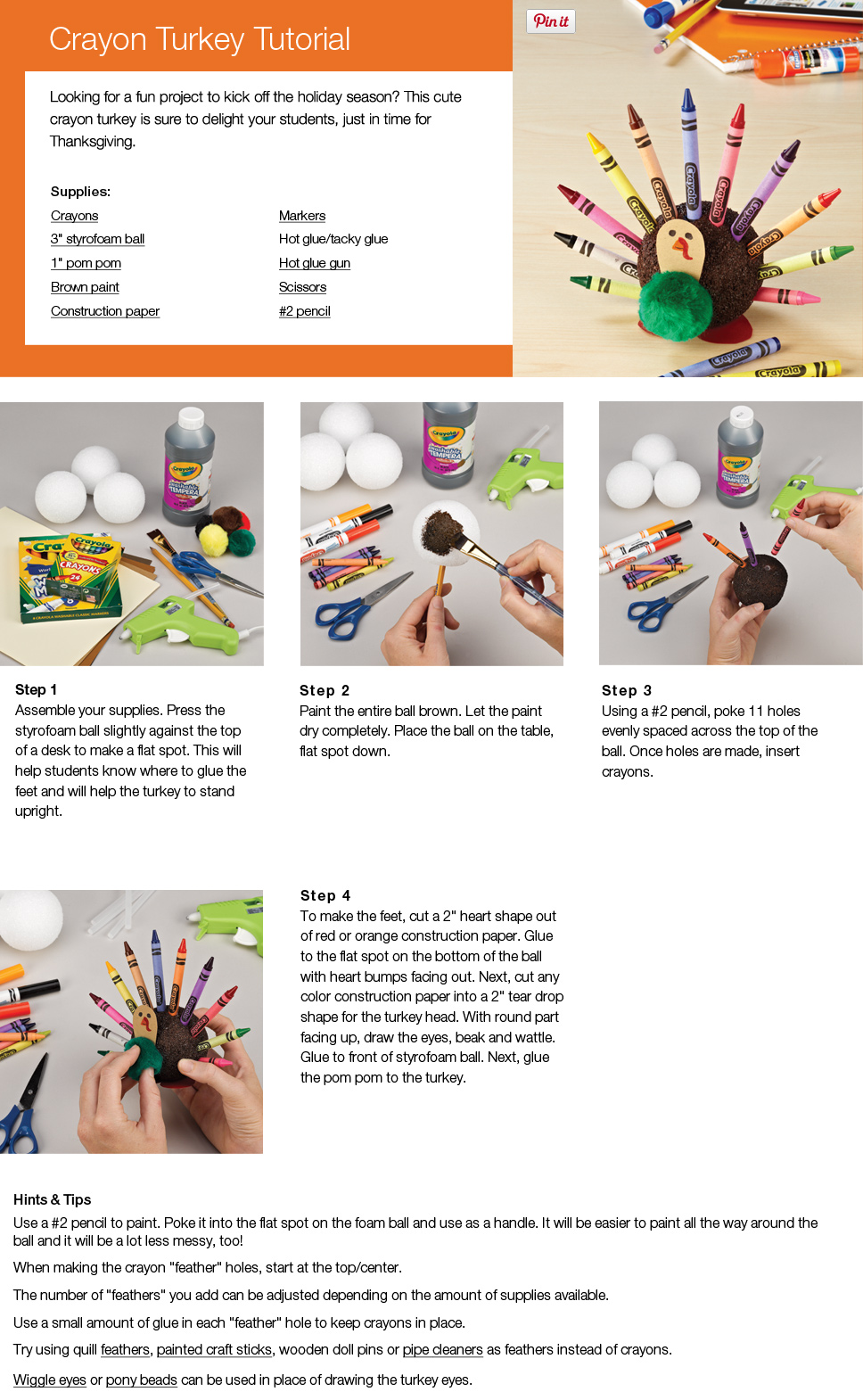 Crayon Turkey Tutorial

Pin it

Looking for a fun project to kick off the holiday season? This cute crayon turkey is sure to delight your students, just in time for Thanksgiving.

Supplies:

Crayons
3" styrofoam ball
1" pom pom
Brown paint
Construction paper

Markers
Hot glue/tacky glue
Hot glue gun
Scissors
#2 pencil

Step 1
Assemble your supplies. Press the styrofoam ball slightly against the top of a desk to make a flat spot. This will help students know where to glue the feet and will help the turkey to stand upright.

Step 2
Paint the entire ball brown. Let the paint dry completely. Place the ball on the table, flat spot down.

Step 3
Using a #2 pencil, poke 11 holes evenly spaced across the top of the ball. Once holes are made, insert crayons.

Step 4
To make the feet, cut a 2" heart shape out of red or orange construction paper. Glue to the flat spot on the bottom of the ball with heart bumps facing out. Next, cut any color construction paper into a 2" tear drop shape for the turkey head. With round part facing up, draw the eyes, beak and wattle. Glue to front of styrofoam ball. Next, glue the pom pom to the turkey.

Hints & Tips
Use a #2 pencil to paint. Poke it into the flat spot on the foam ball and use as a handle. It will be easier to paint all the way around the ball and it will be a lot less messy, too!

When making the crayon "feather" holes, start at the top/center.

The number of "feathers" you add can be adjusted depending on the amount of supplies available.

Use a small amount of glue in each "feather" hole to keep crayons in place.

Try using quill feathers, painted craft sticks, wooden doll pins or pipe cleaners as feathers instead of crayons.

Wiggle eyes or pony beads can be used in place of drawing the turkey eyes.