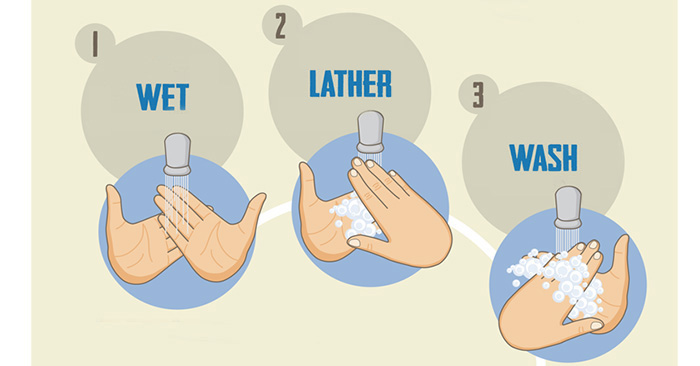 1
WET

2
LATHER

3
WASH