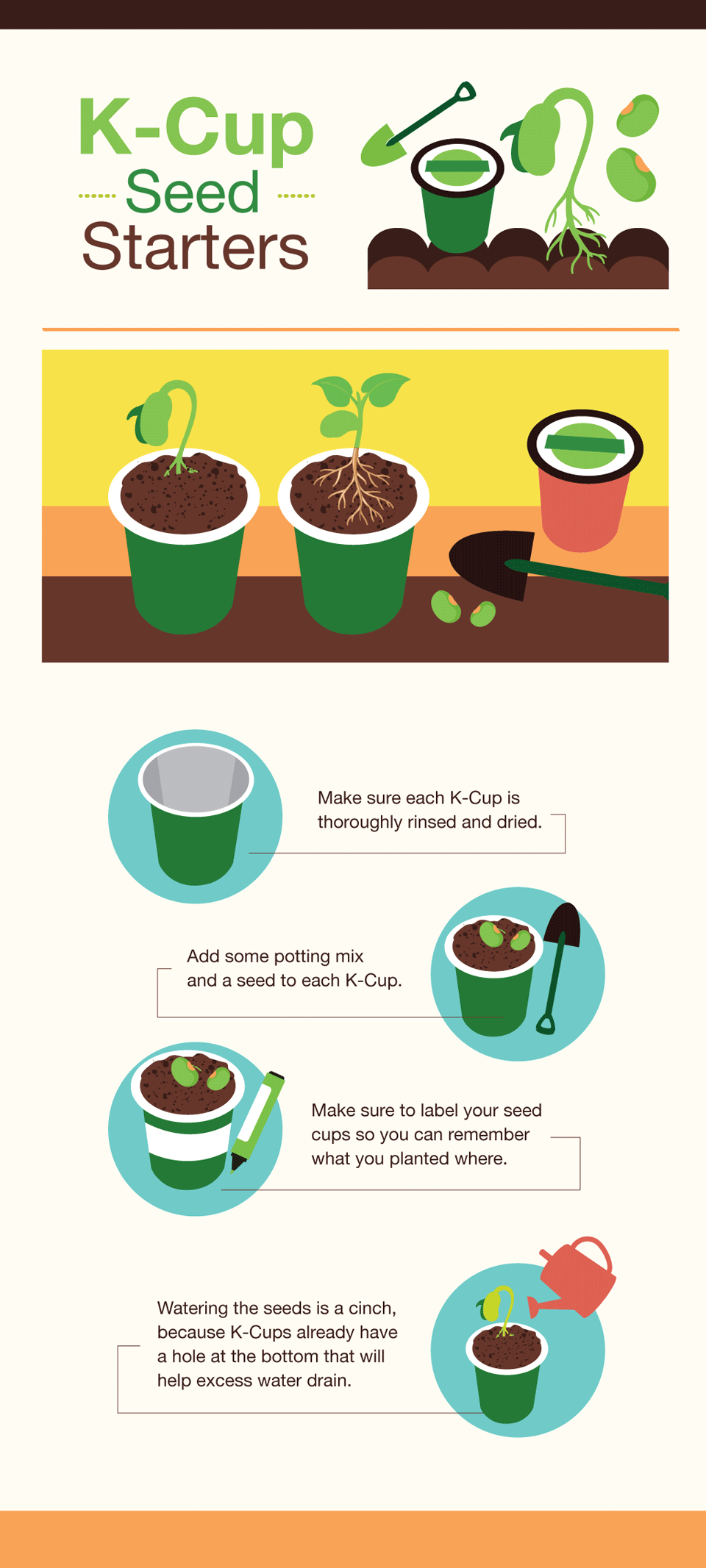 K-Cup
Seed
Starters

Make sure each K-Cup is thoroughly rinsed and dried.

Add some potting mix and a seed to each K-Cup.

Make sure to label your seed cups so you can remember what you planted where.

Watering the seeds is a cinch, because K-Cups already have a hole at the bottom that will help excess water drain.