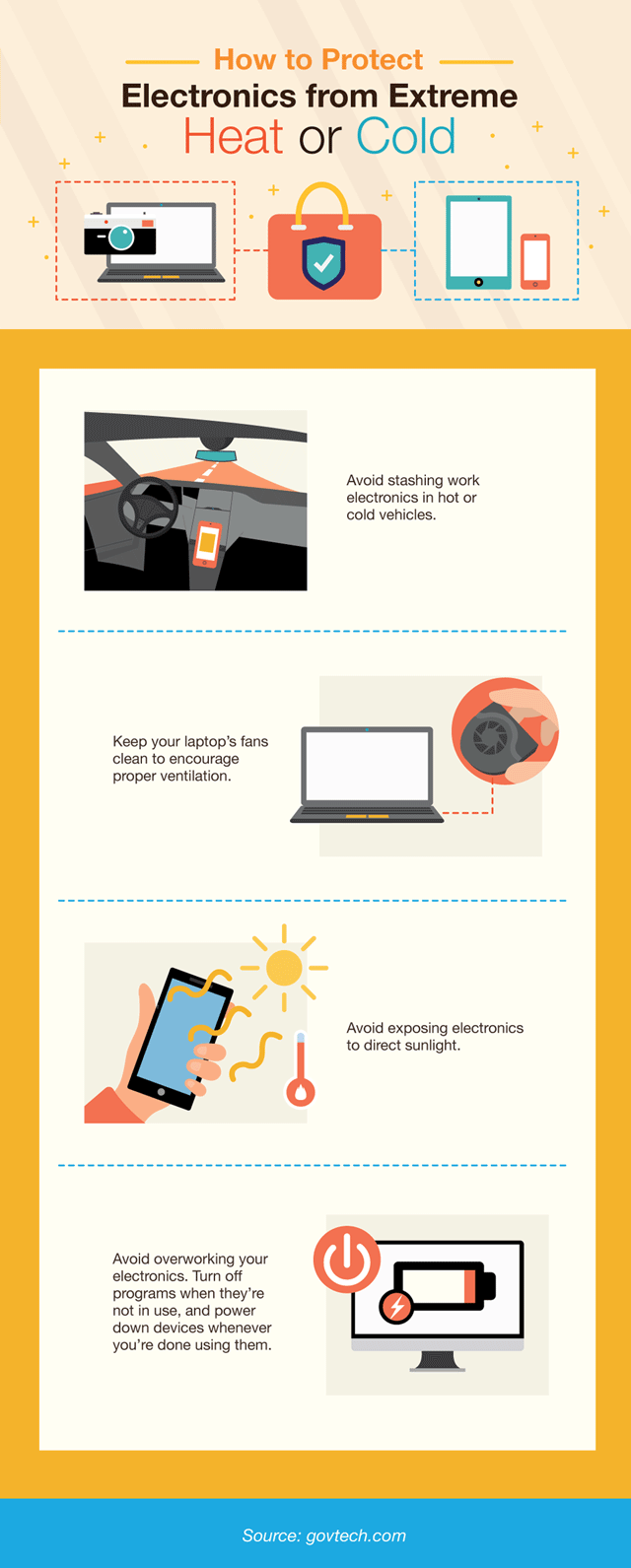 How to Protect
Electronics from Extreme
Heat or Cold

Avoid stashing work electronics in hot or cold vehicles.

Keep your laptop's fans clean to encourage proper ventilation.

Avoid exposing electronics to direct sunlight.

Avoid overworking your electronics. Turn off programs when they're not in use, and power down devices whenever you're done using them.

Source: govtech.com