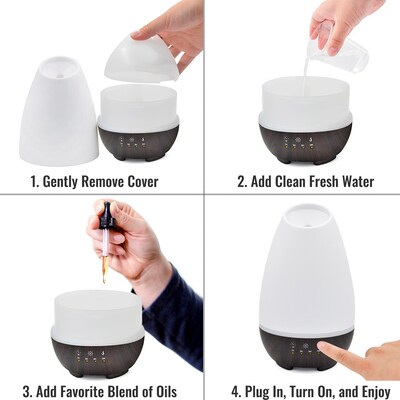 1. Gently Remove Cover

2. Add Clean Fresh Water

3. Add Favorite Blend of Oils

4. Plug In, Turn On, and Enjoy