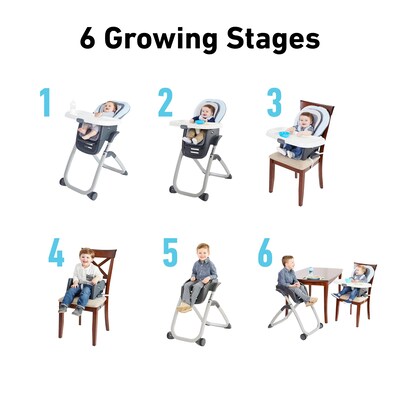 6 Growing Stages

1

2

3

4

5

6