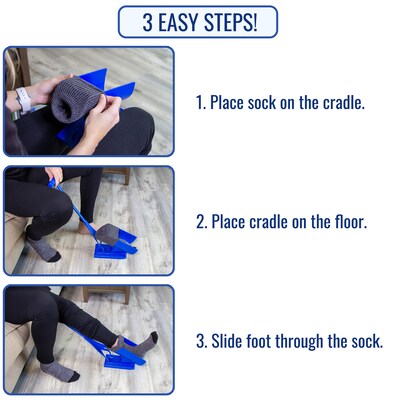 3 EASY STEPS!

1. Place sock on the cradle.

2. Place cradle on the floor.

3. Slide foot through the sock.