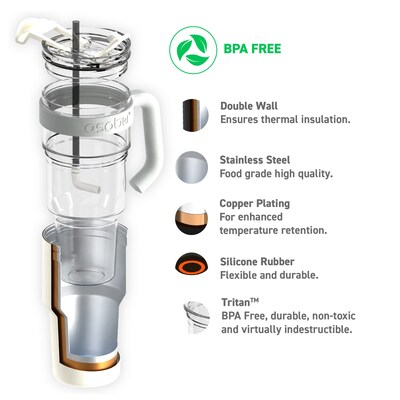 asobu

BPA FREE

Double Wall
Ensures thermal insulation.

Stainless Steel
Food grade high quality.

Copper Plating
For enhanced temperature retention.

Silicone Rubber
Flexible and durable.

Tritan™
BPA Free, durable, non-toxic and virtually indestructible.