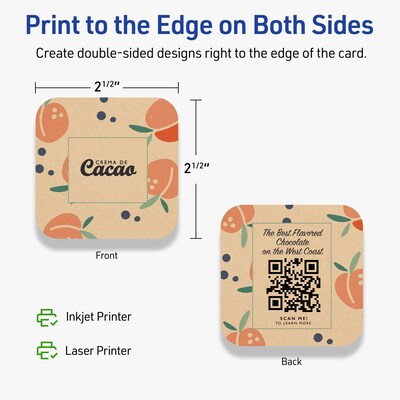 Print to the Edge on Both Sides

Create double-sided designs right to the edge of the card.

$2^{1/2}$"

$2^{1/2}$"

CREMA DE
Cacao

Front

The Best Flavored Chocolate on the West Coast

SCAN ME!
TO LEARN MORE

Back

Inkjet Printer

Laser Printer