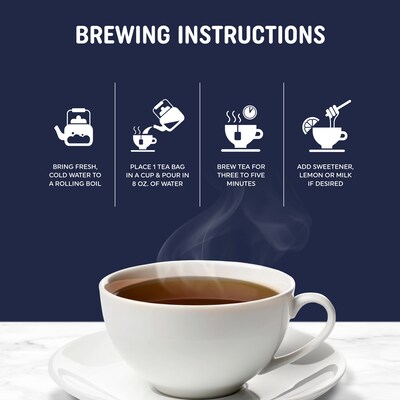 BREWING INSTRUCTIONS

BRING FRESH, COLD WATER TO A ROLLING BOIL

PLACE 1 TEA BAG IN A CUP & POUR IN 8 OZ. OF WATER

BREW TEA FOR THREE TO FIVE MINUTES

ADD SWEETENER, LEMON OR MILK IF DESIRED