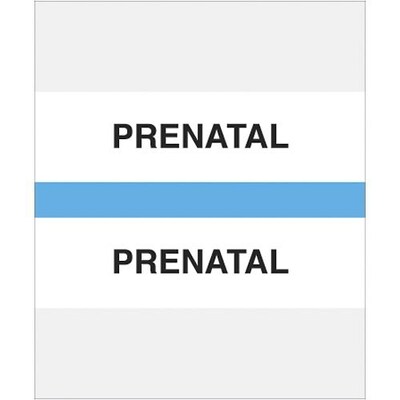 PRENATAL

PRENATAL