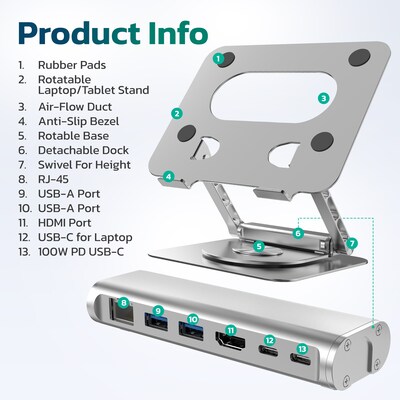 Product Info

1. Rubber Pads
2. Rotatable Laptop/Tablet Stand
3. Air-Flow Duct
4. Anti-Slip Bezel
5. Rotable Base
6. Detachable Dock
7. Swivel For Height
8. RJ-45
9. USB-A Port
10. USB-A Port
11. HDMI Port
12. USB-C for Laptop
13. 100W PD USB-C

1
2
3
4
5
6
7
8
9
10
11
12
13