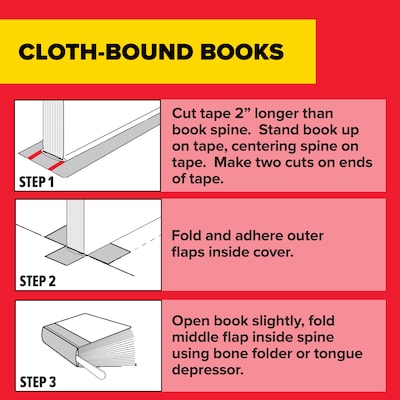 CLOTH-BOUND BOOKS

STEP 1

Cut tape 2” longer than book spine. Stand book up on tape, centering spine on tape. Make two cuts on ends of tape.

STEP 2

Fold and adhere outer flaps inside cover.

STEP 3

Open book slightly, fold middle flap inside spine using bone folder or tongue depressor.