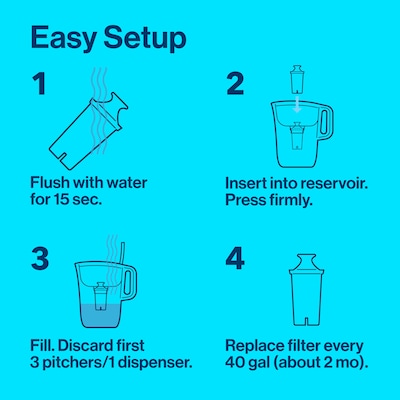 Easy Setup

1

Flush with water for 15 sec.

2

Insert into reservoir. Press firmly.

3

Fill. Discard first 3 pitchers/1 dispenser.

4

Replace filter every 40 gal (about 2 mo).