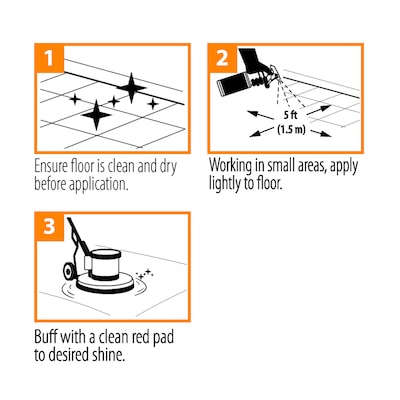 1

Ensure floor is clean and dry before application.

2

5 ft
(1.5 m)

Working in small areas, apply lightly to floor.

3

Buff with a clean red pad to desired shine.