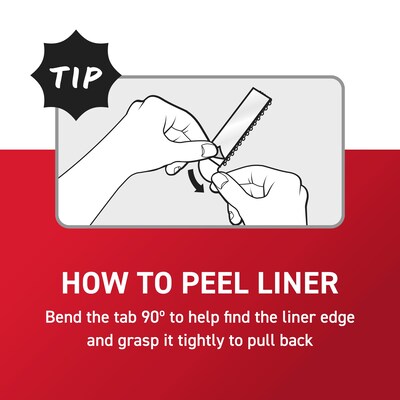 TIP

HOW TO PEEL LINER

Bend the tab 90° to help find the liner edge and grasp it tightly to pull back