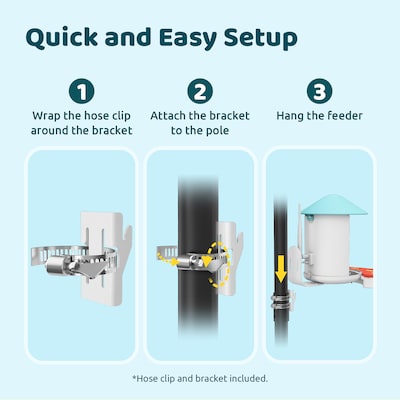 Quick and Easy Setup

1
Wrap the hose clip around the bracket

2
Attach the bracket to the pole

3
Hang the feeder

*Hose clip and bracket included.