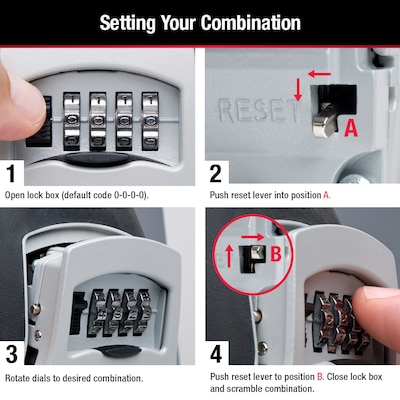 Setting Your Combination

RESET

A

1

Open lock box (default code 0-0-0-0).

2

Push reset lever into position A.

B

3

Rotate dials to desired combination.

4

Push reset lever to position B. Close lock box and scramble combination.