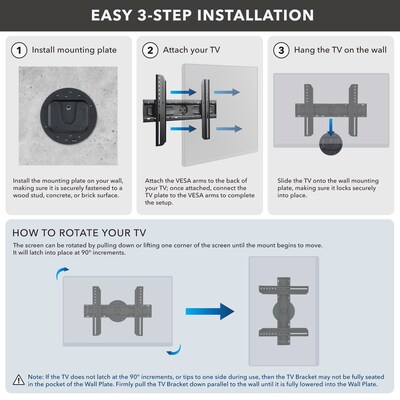 EASY 3-STEP INSTALLATION

1 Install mounting plate

Install the mounting plate on your wall, making sure it is securely fastened to a wood stud, concrete, or brick surface.

2 Attach your TV

Attach the VESA arms to the back of your TV; once attached, connect the TV plate to the VESA arms to complete the setup.

3 Hang the TV on the wall

Slide the TV onto the wall mounting plate, making sure it locks securely into place.

HOW TO ROTATE YOUR TV

The screen can be rotated by pulling down or lifting one corner of the screen until the mount begins to move. It will latch into place at 90° increments.

Note: If the TV does not latch at the 90° increments, or tips to one side during use, then the TV Bracket may not be fully seated in the pocket of the Wall Plate. Firmly pull the TV Bracket down parallel to the wall until it is fully lowered into the Wall Plate.