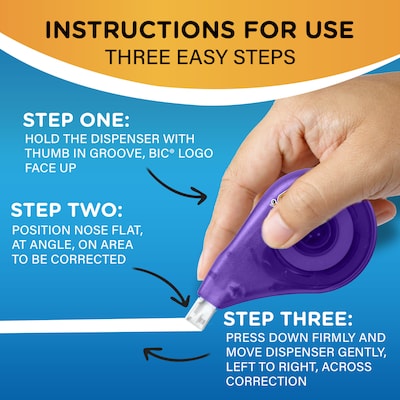 INSTRUCTIONS FOR USE
THREE EASY STEPS

STEP ONE:
HOLD THE DISPENSER WITH THUMB IN GROOVE, BIC® LOGO FACE UP

STEP TWO:
POSITION NOSE FLAT, AT ANGLE, ON AREA TO BE CORRECTED

STEP THREE:
PRESS DOWN FIRMLY AND MOVE DISPENSER GENTLY, LEFT TO RIGHT, ACROSS CORRECTION