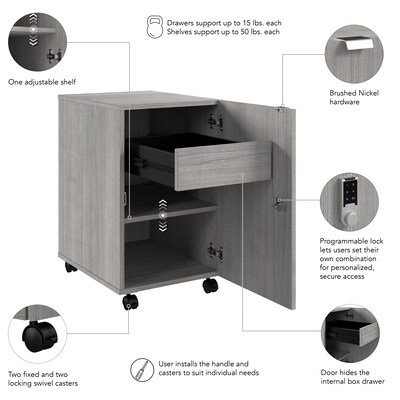 Drawers support up to 15 lbs. each
Shelves support up to 50 lbs. each

One adjustable shelf

Brushed Nickel hardware

Programmable lock lets users set their own combination for personalized, secure access

Two fixed and two locking swivel casters

User installs the handle and casters to suit individual needs

Door hides the internal box drawer