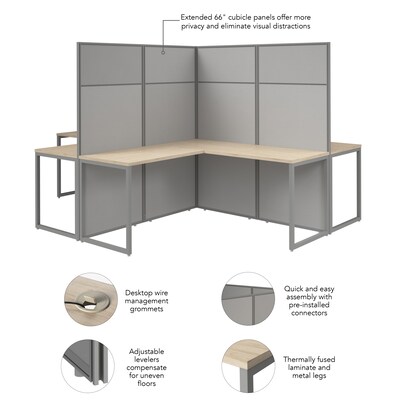 Extended 66" cubicle panels offer more privacy and eliminate visual distractions

Desktop wire management grommets

Quick and easy assembly with pre-installed connectors

Adjustable levelers compensate for uneven floors

Thermally fused laminate and metal legs