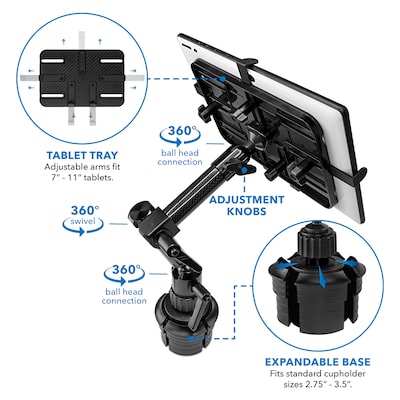 TABLET TRAY
Adjustable arms fit 7" - 11" tablets.

360°
ball head connection

ADJUSTMENT KNOBS

360°
swivel

360°
ball head connection

EXPANDABLE BASE
Fits standard cupholder sizes 2.75" - 3.5".