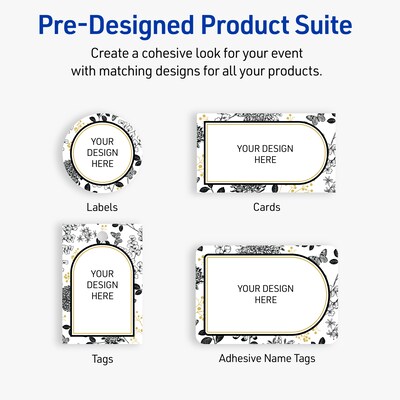 Pre-Designed Product Suite

Create a cohesive look for your event with matching designs for all your products.

YOUR DESIGN HERE

Labels

YOUR DESIGN HERE

Cards

YOUR DESIGN HERE

Tags

YOUR DESIGN HERE

Adhesive Name Tags