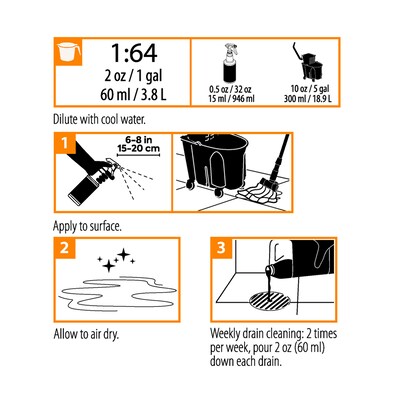 1:64
2 oz / 1 gal
60 ml / 3.8 L

0.5 oz / 32 oz
15 ml / 946 ml

10 oz / 5 gal
300 ml / 18.9 L

Dilute with cool water.

1

6-8 in
15-20 cm

Apply to surface.

2

Allow to air dry.

3

Weekly drain cleaning: 2 times per week, pour 2 oz (60 ml) down each drain.