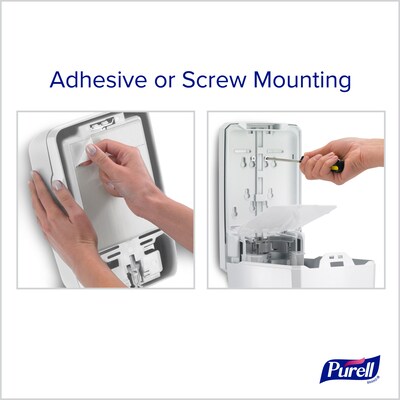 Adhesive or Screw Mounting

Purell