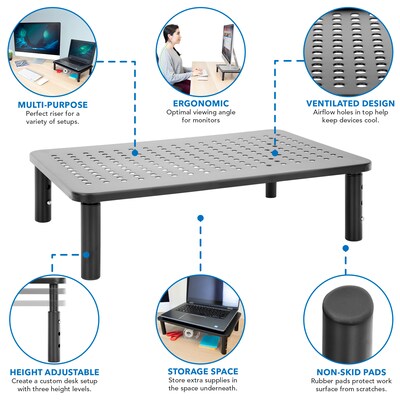 MULTI-PURPOSE
Perfect riser for a variety of setups.

ERGONOMIC
Optimal viewing angle for monitors

VENTILATED DESIGN
Airflow holes in top help keep devices cool.

HEIGHT ADJUSTABLE
Create a custom desk setup with three height levels.

STORAGE SPACE
Store extra supplies in the space underneath.

NON-SKID PADS
Rubber pads protect work surface from scratches.