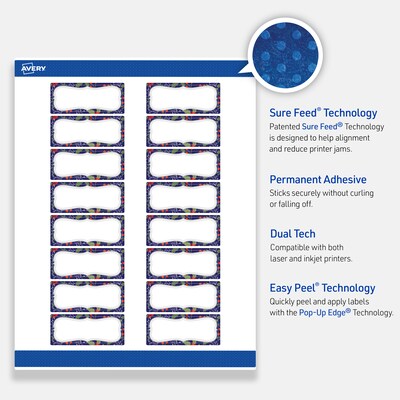 AVERY

Sure Feed® Technology
Patented Sure Feed® Technology is designed to help alignment and reduce printer jams.

Permanent Adhesive
Sticks securely without curling or falling off.

Dual Tech
Compatible with both laser and inkjet printers.

Easy Peel® Technology
Quickly peel and apply labels with the Pop-Up Edge® Technology.