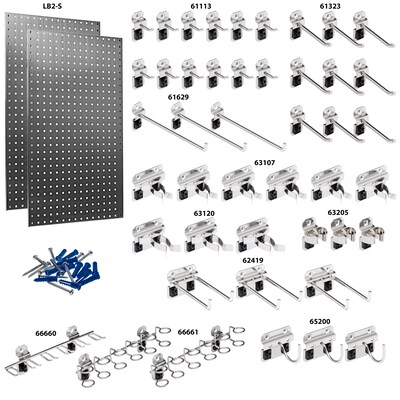 LB2-S

61113

61323

61629

63107

63120

63205

62419

66660

66661

65200