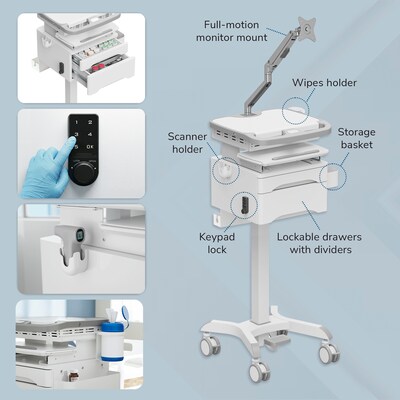 1 2
3 4
5 OK

Full-motion monitor mount

Wipes holder

Scanner holder

Storage basket

Keypad lock

Lockable drawers with dividers