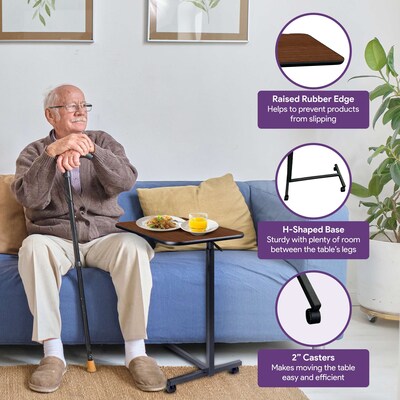 Raised Rubber Edge
Helps to prevent products from slipping

H-Shaped Base
Sturdy with plenty of room between the table's legs

2" Casters
Makes moving the table easy and efficient