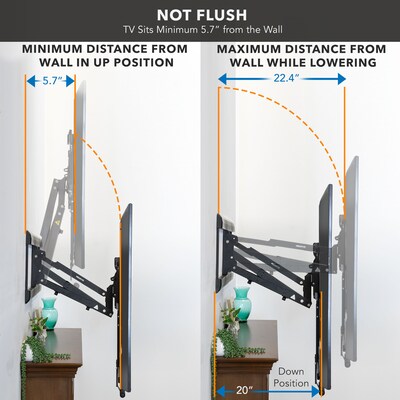 NOT FLUSH
TV Sits Minimum 5.7" from the Wall

MINIMUM DISTANCE FROM WALL IN UP POSITION

5.7"

MAXIMUM DISTANCE FROM WALL WHILE LOWERING

22.4"

Down Position

20"