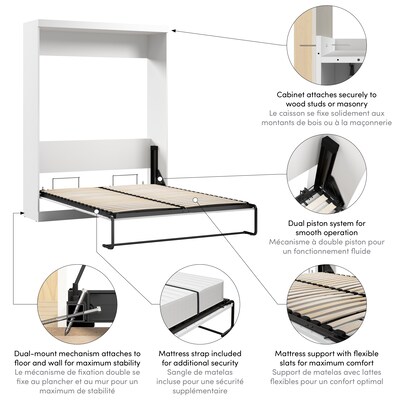 Cabinet attaches securely to wood studs or masonry
Le caisson se fixe solidement aux montants de bois ou à la maçonnerie

Dual piston system for smooth operation
Mécanisme à double piston pour un fonctionnement fluide

Dual-mount mechanism attaches to floor and wall for maximum stability
Le mécanisme de fixation double se fixe au plancher et au mur pour un maximum de stabilité

Mattress strap included for additional security
Sangle de matelas incluse pour une sécurité supplémentaire

Mattress support with flexible slats for maximum comfort
Support de matelas avec lattes flexibles pour un confort optimal