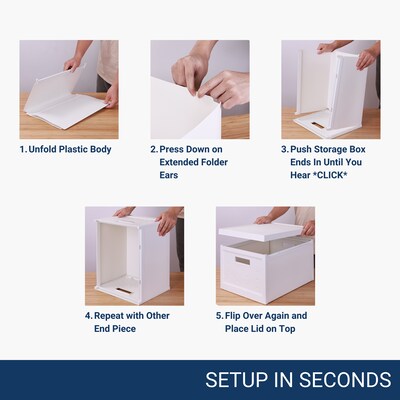 1. Unfold Plastic Body

2. Press Down on Extended Folder Ears

3. Push Storage Box Ends In Until You Hear *CLICK*

4. Repeat with Other End Piece

5. Flip Over Again and Place Lid on Top

SETUP IN SECONDS