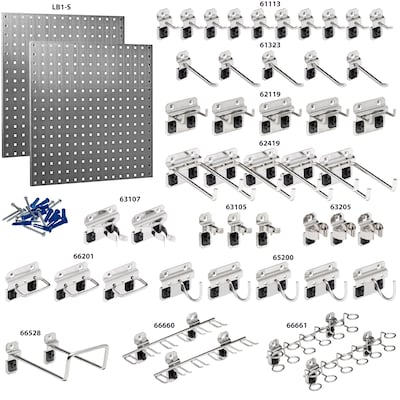 LB1-S

61113

61323

62119

62419

63107

63105

63205

66201

65200

66528

66660

66661