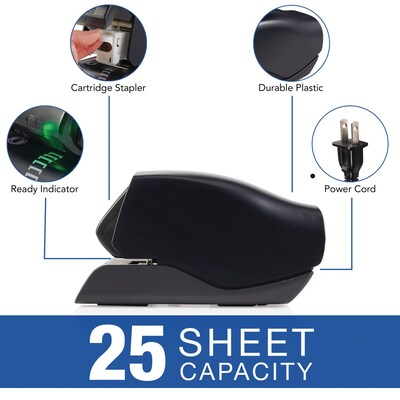 Cartridge Stapler

Durable Plastic

Ready Indicator

Power Cord

25 SHEET CAPACITY