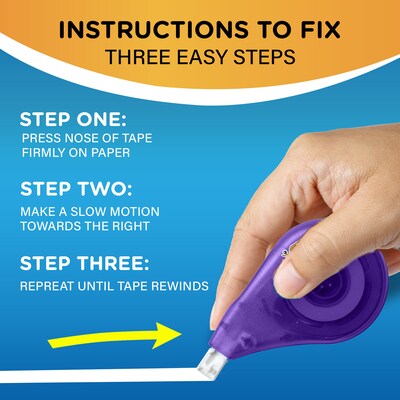 INSTRUCTIONS TO FIX
THREE EASY STEPS

STEP ONE:
PRESS NOSE OF TAPE FIRMLY ON PAPER

STEP TWO:
MAKE A SLOW MOTION TOWARDS THE RIGHT

STEP THREE:
REPREAT UNTIL TAPE REWINDS