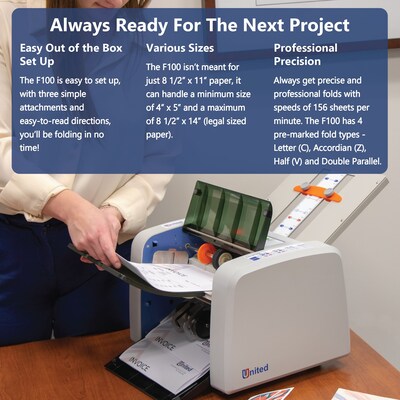 Always Ready For The Next Project

Easy Out of the Box Set Up

The F100 is easy to set up, with three simple attachments and easy-to-read directions, you'll be folding in no time!

Various Sizes

The F100 isn't meant for just 8 1/2" x 11" paper, it can handle a minimum size of 4" x 5" and a maximum of 8 1/2" x 14" (legal sized paper).

Professional Precision

Always get precise and professional folds with speeds of 156 sheets per minute. The F100 has 4 pre-marked fold types - Letter (C), Accordian (Z), Half (V) and Double Parallel.

INVOICE

INVOICE

United

United