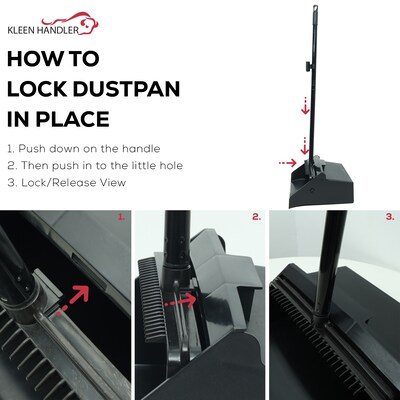 KLEEN HANDLER

HOW TO LOCK DUSTPAN IN PLACE

1. Push down on the handle
2. Then push in to the little hole
3. Lock/Release View

1.

2.

3.