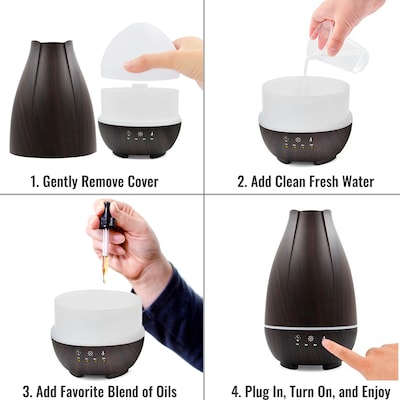 1. Gently Remove Cover

2. Add Clean Fresh Water

3. Add Favorite Blend of Oils

4. Plug In, Turn On, and Enjoy