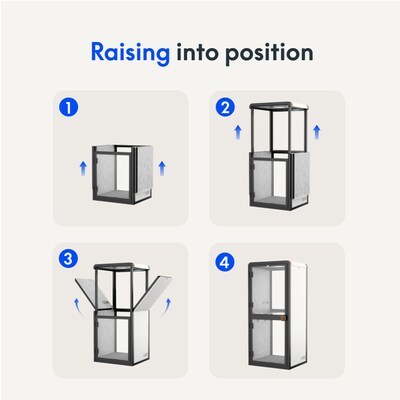 Raising into position

1

2

3

4