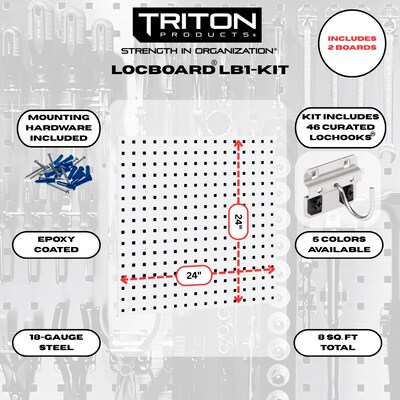 TRITON
PRODUCTS®

STRENGTH IN ORGANIZATION®

LOCBOARD® LB1-KIT

INCLUDES 2 BOARDS

MOUNTING HARDWARE INCLUDED

KIT INCLUDES 46 CURATED LOCHOOKS®

24"

24"

EPOXY COATED

5 COLORS AVAILABLE

18-GAUGE STEEL

8 SQ. FT TOTAL