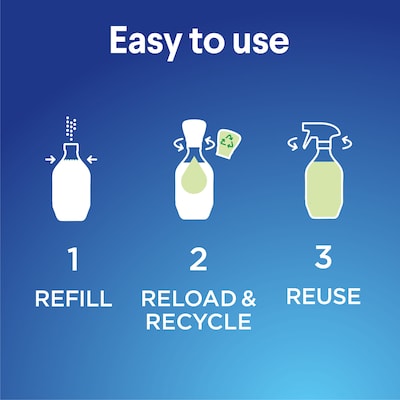 Easy to use

1
REFILL

2
RELOAD &
RECYCLE

3
REUSE