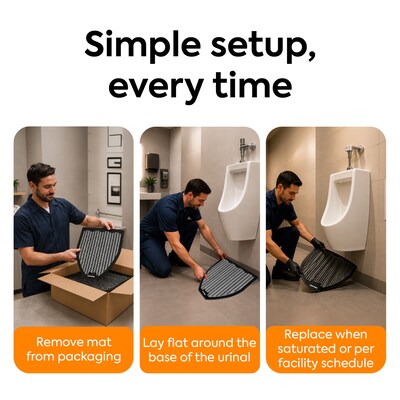 Simple setup, every time

Remove mat from packaging

Lay flat around the base of the urinal

Replace when saturated or per facility schedule