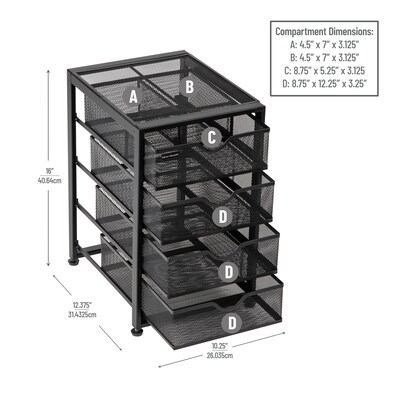 Compartment Dimensions:
A: 4.5" x 7" x 3.125"
B: 4.5" x 7" x 3.125"
C: 8.75" x 5.25" x 3.125
D: 8.75" x 12.25" x 3.25"

A
B
C
D
D
D

16"
40.64cm

12.375"
31.4325cm

10.25"
26.035cm