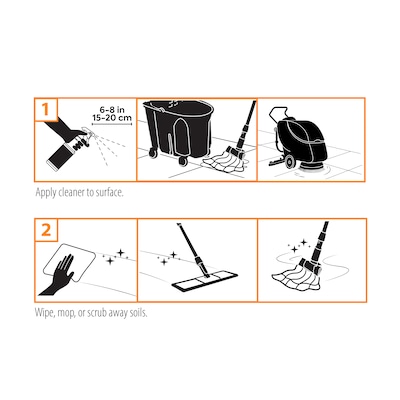 1

6–8 in
15–20 cm

Apply cleaner to surface.

2

Wipe, mop, or scrub away soils.