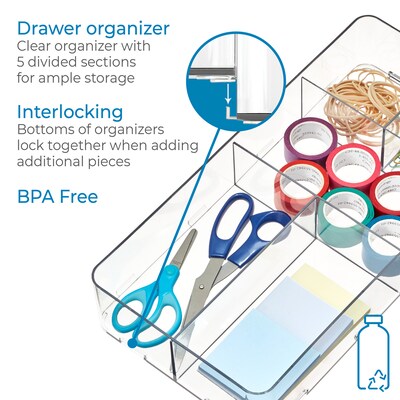 Drawer organizer
Clear organizer with 5 divided sections for ample storage

Interlocking
Bottoms of organizers lock together when adding additional pieces

BPA Free