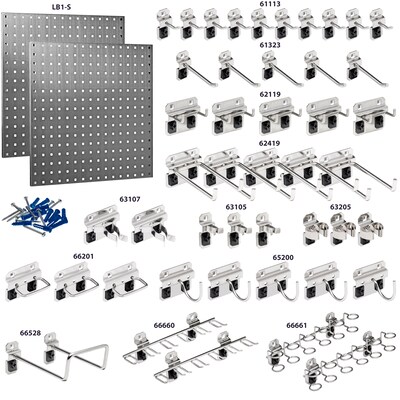 LB1-S

61113

61323

62119

62419

63107

63105

63205

66201

65200

66528

66660

66661